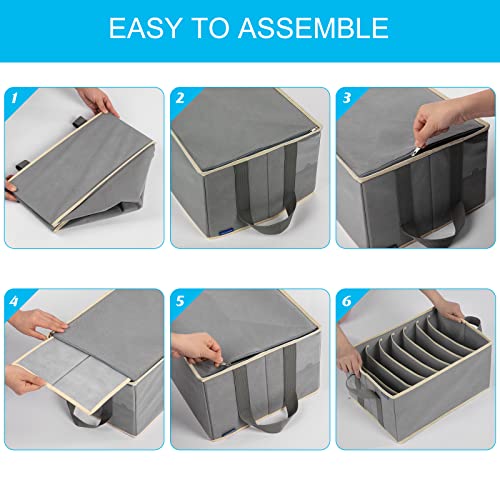 EASY TO ASSEMBLE

1

2

3

4

5

6