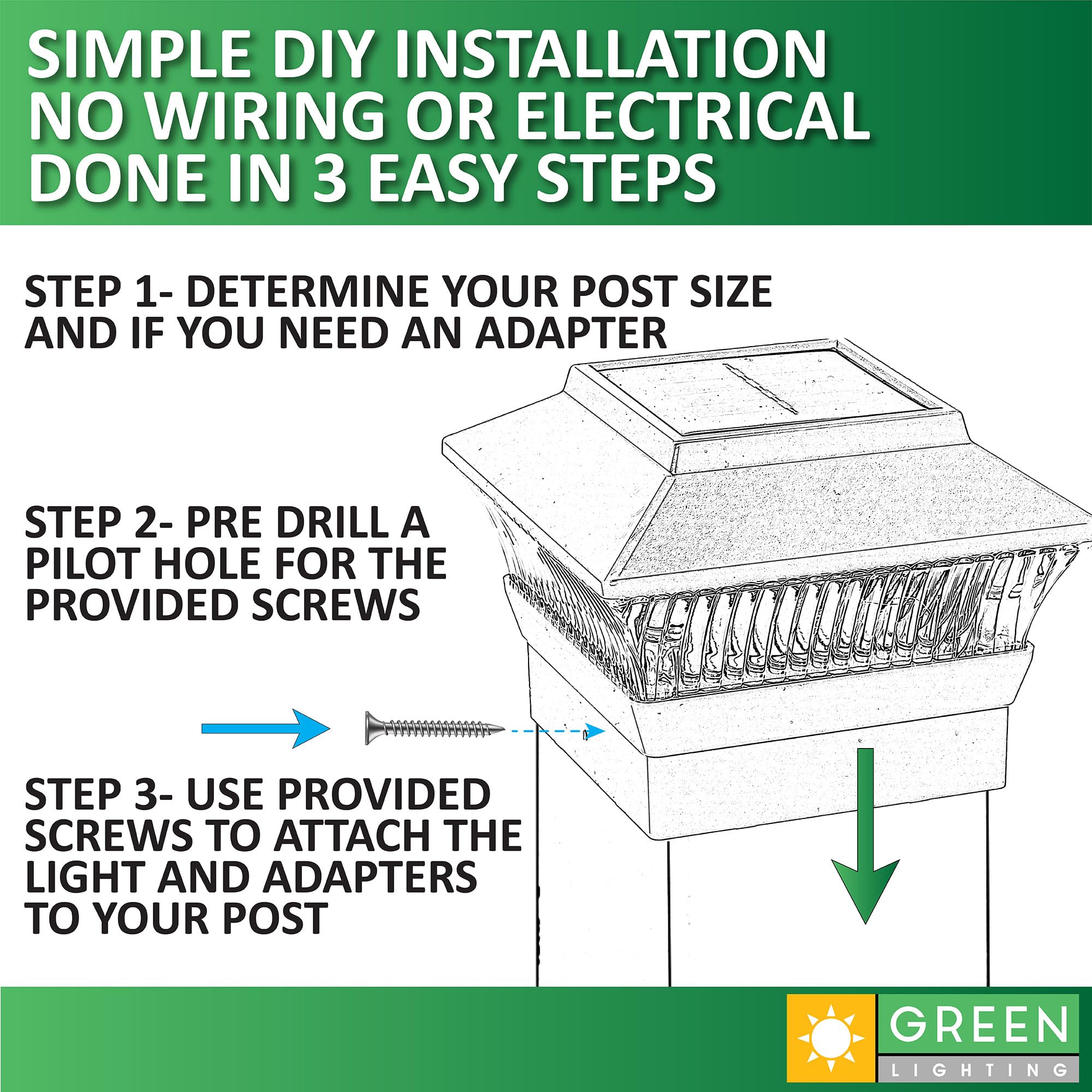 SIMPLE DIY INSTALLATION
NO WIRING OR ELECTRICAL
DONE IN 3 EASY STEPS

STEP 1- DETERMINE YOUR POST SIZE AND IF YOU NEED AN ADAPTER

STEP 2- PRE DRILL A PILOT HOLE FOR THE PROVIDED SCREWS

STEP 3- USE PROVIDED SCREWS TO ATTACH THE LIGHT AND ADAPTERS TO YOUR POST

GREEN
LIGHTING