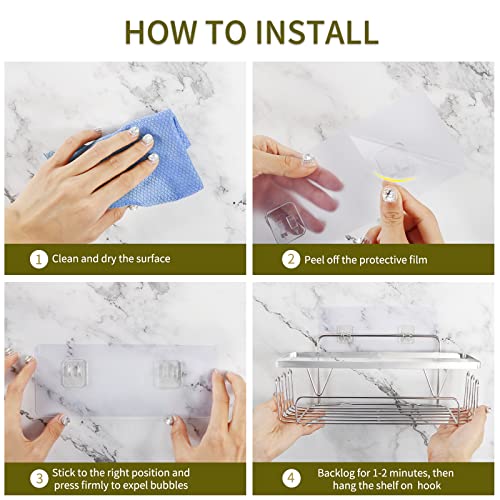 HOW TO INSTALL

1 Clean and dry the surface

2 Peel off the protective film

3 Stick to the right position and press firmly to expel bubbles

4 Backlog for 1-2 minutes, then hang the shelf on hook