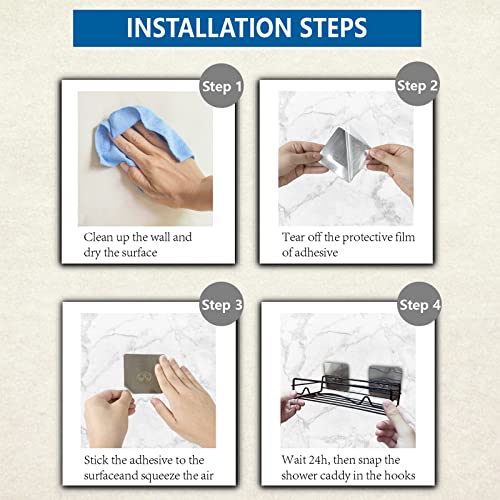 INSTALLATION STEPS

Step 1

Clean up the wall and dry the surface

Step 2

Tear off the protective film of adhesive

Step 3

Stick the adhesive to the surfaceand squeeze the air

Step 4

Wait 24h, then snap the shower caddy in the hooks