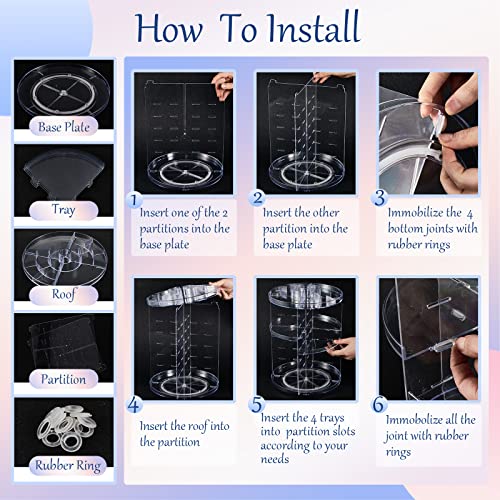 How To Install

Base Plate

Tray

Roof

Partition

Rubber Ring

1

Insert one of the 2 partitions into the base plate

2

Insert the other partition into the base plate

3

Immobilize the 4 bottom joints with rubber rings

4

Insert the roof into the partition

5

Insert the 4 trays into partition slots according to your needs

6

Immobolize all the joint with rubber rings