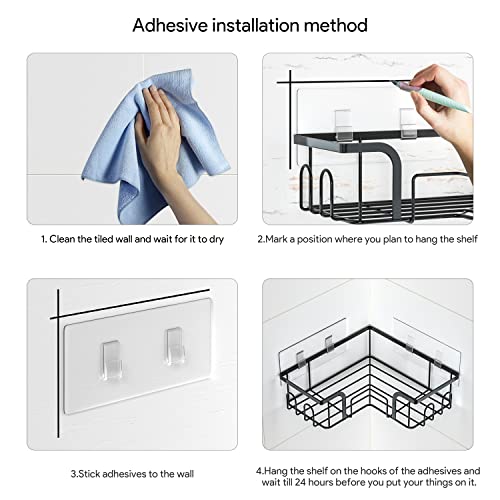 Adhesive installation method

1. Clean the tiled wall and wait for it to dry

2.Mark a position where you plan to hang the shelf

3.Stick adhesives to the wall

4.Hang the shelf on the hooks of the adhesives and wait till 24 hours before you put your things on it.