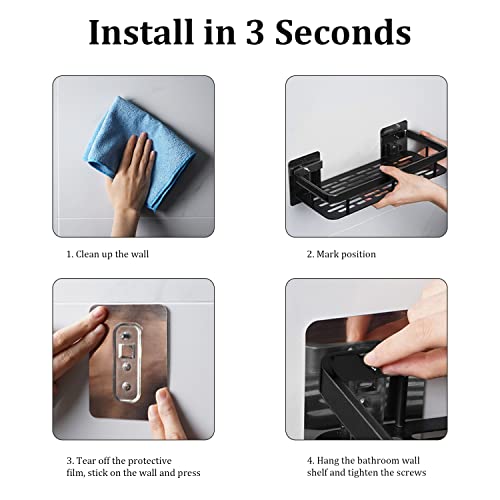 Install in 3 Seconds

1. Clean up the wall

2. Mark position

3. Tear off the protective film, stick on the wall and press

4. Hang the bathroom wall shelf and tighten the screws