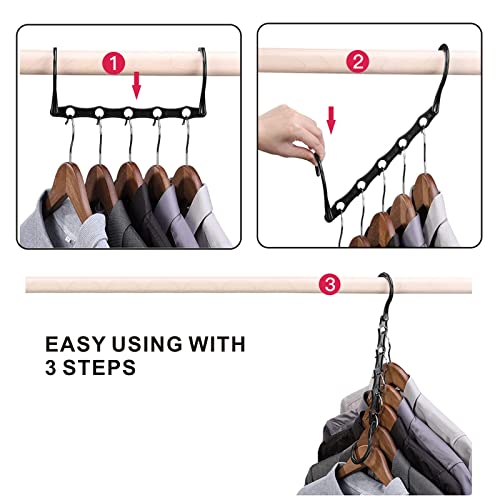 1

2

3

EASY USING WITH 3 STEPS