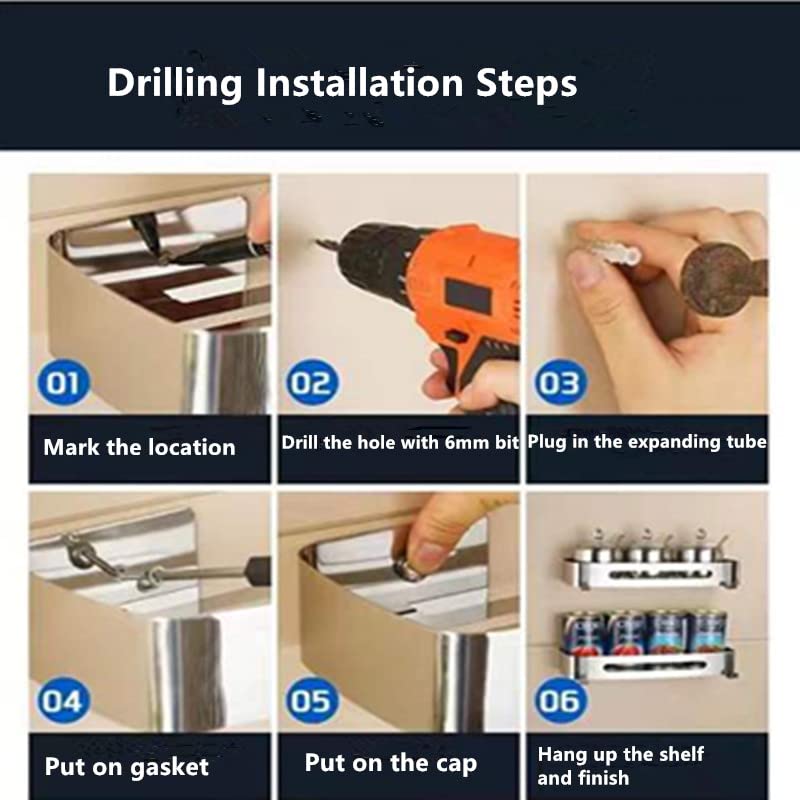 Drilling Installation Steps

01
Mark the location

02
Drill the hole with 6mm bit

03
Plug in the expanding tube

04
Put on gasket

05
Put on the cap

06
Hang up the shelf and finish