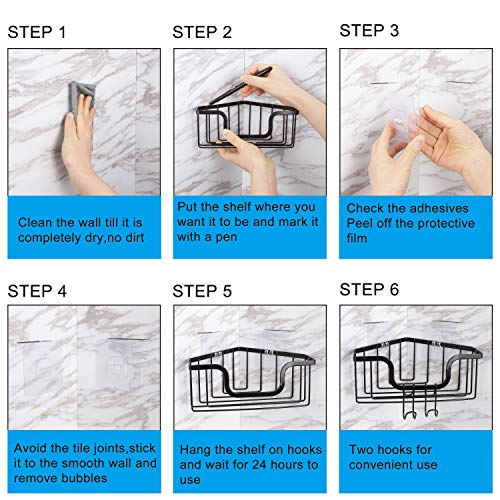 STEP 1

Clean the wall till it is completely dry,no dirt

STEP 2

Put the shelf where you want it to be and mark it with a pen

STEP 3

Check the adhesives Peel off the protective film

STEP 4

Avoid the tile joints,stick it to the smooth wall and remove bubbles

STEP 5

Hang the shelf on hooks and wait for 24 hours to use

STEP 6

Two hooks for convenient use