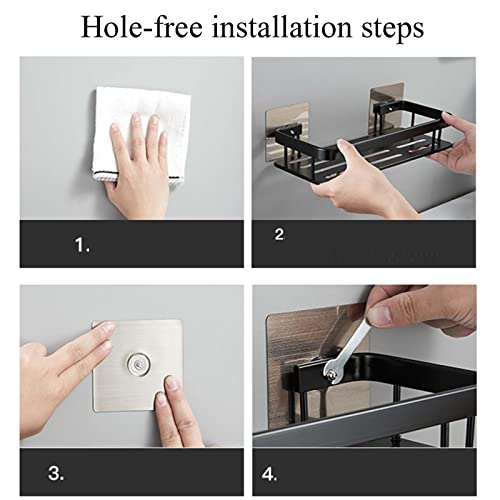 Hole-free installation steps

1.

2

3.

4.