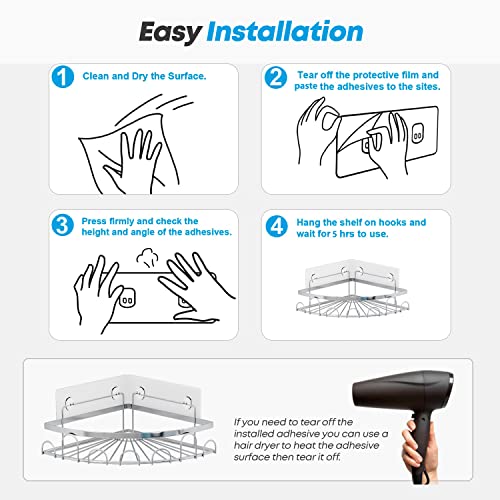 Easy Installation

1 Clean and Dry the Surface.

2 Tear off the protective film and paste the adhesives to the sites.

3 Press firmly and check the height and angle of the adhesives.

4 Hang the shelf on hooks and wait for 5 hrs to use.

If you need to tear off the installed adhesive you can use a hair dryer to heat the adhesive surface then tear it off.