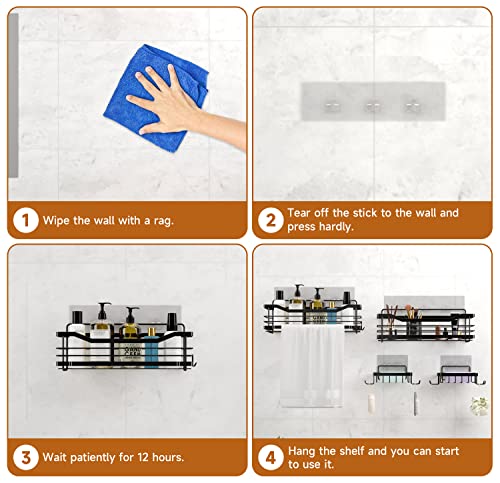 1 Wipe the wall with a rag.

2 Tear off the stick to the wall and press hardly.

3 Wait patiently for 12 hours.

4 Hang the shelf and you can start to use it.