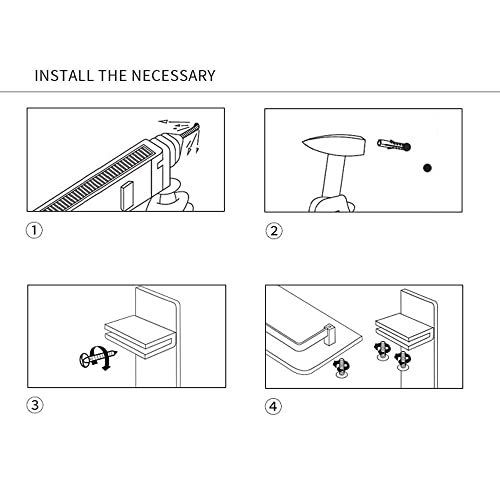 INSTALL THE NECESSARY

①

②

③

④