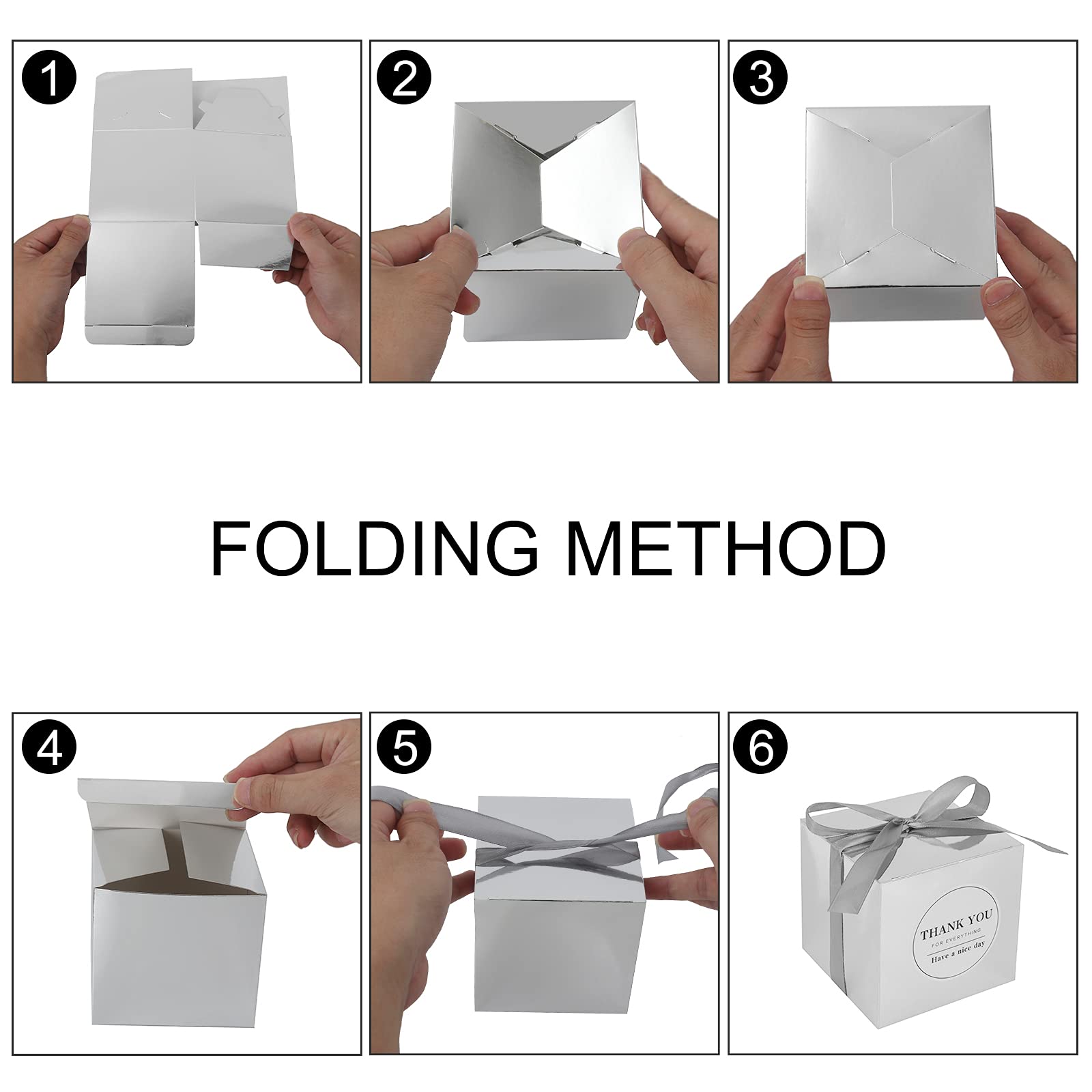 1

2

3

FOLDING METHOD

4

5

6

THANK YOU
FOR EVERYTHING
Have a nice day