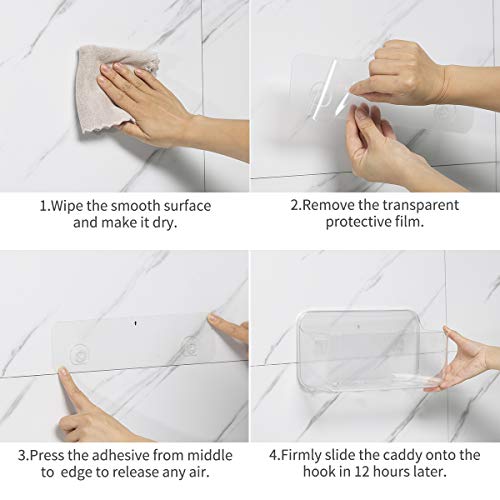 1.Wipe the smooth surface and make it dry.

2.Remove the transparent protective film.

3.Press the adhesive from middle to  edge to release any air.

4.Firmly slide the caddy onto the hook in 12 hours later.