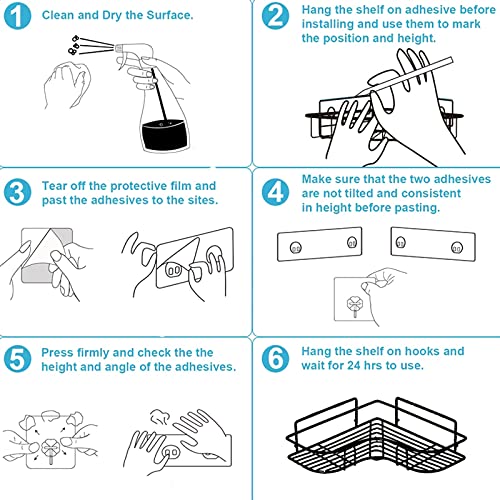 1 Clean and Dry the Surface.

2 Hang the shelf on adhesive before installing and use them to mark the position and height.

3 Tear off the protective film and past the adhesives to the sites.

4 Make sure that the two adhesives are not tilted and consistent in height before pasting.

5 Press firmly and check the the height and angle of the adhesives.

6 Hang the shelf on hooks and wait for 24 hrs to use.