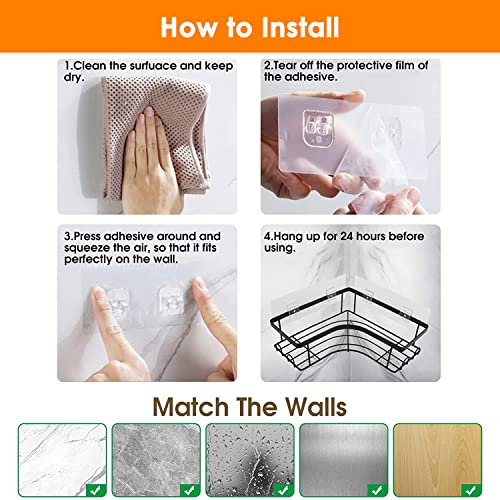 How to Install

1.Clean the surfuace and keep dry.

2.Tear off the protective film of the adhesive.

3.Press adhesive around and squeeze the air, so that it fits perfectly on the wall.

4.Hang up for 24 hours before using.

Match The Walls