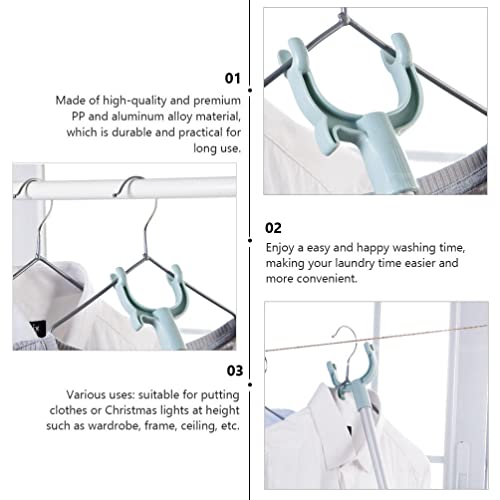 01

Made of high-quality and premium PP and aluminum alloy material, which is durable and practical for long use.

02

Enjoy a easy and happy washing time, making your laundry time easier and more convenient.

03

Various uses: suitable for putting clothes or Christmas lights at height such as wardrobe, frame, ceiling, etc.