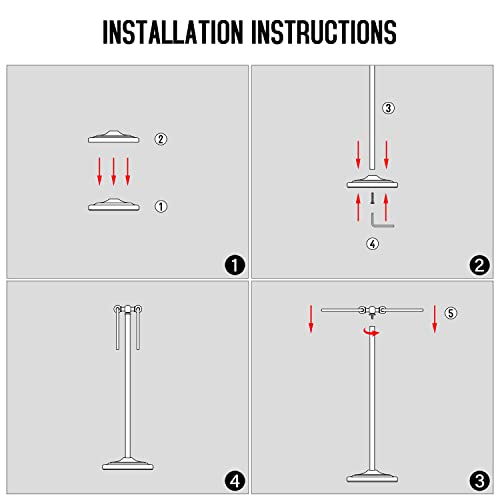 INSTALLATION INSTRUCTIONS

②
①
❶

③
④
❷

❹

⑤
❸