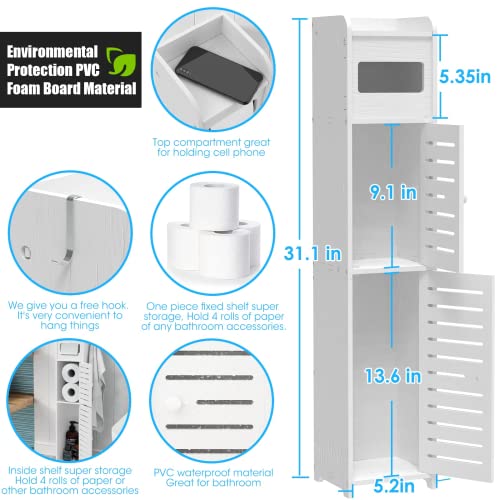 Environmental Protection PVC Foam Board Material

Top compartment great for holding cell phone

We give you a free hook. It's very convenient to hang things

One piece fixed shelf super storage, Hold 4 rolls of paper of any bathroom accessories.

Inside shelf super storage Hold 4 rolls of paper or other bathroom accessories

PVC waterproof material Great for bathroom

5.35in

9.1 in

31.1 in

13.6 in

5.2in