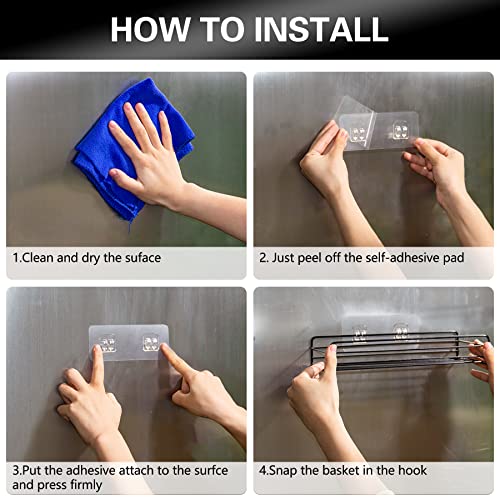 HOW TO INSTALL

1.Clean and dry the suface

2. Just peel off the self-adhesive pad

3.Put the adhesive attach to the surfce and press firmly

4.Snap the basket in the hook