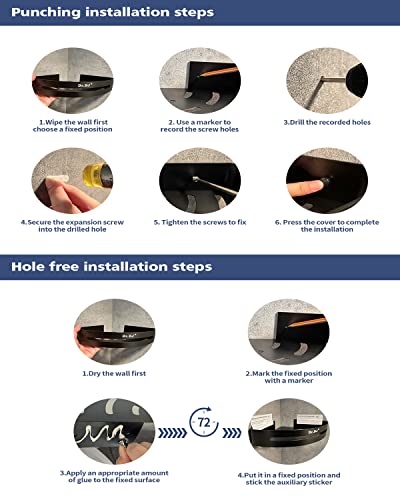 Punching installation steps

1.Wipe the wall first
choose a fixed position

2. Use a marker to
record the screw holes

3.Drill the recorded holes

4.Secure the expansion screw
into the drilled hole

5. Tighten the screws to fix

6. Press the cover to complete
the installation

Hole free installation steps

1.Dry the wall first

2.Mark the fixed position
with a marker

3.Apply an appropriate amount
of glue to the fixed surface

72

4.Put it in a fixed position and
stick the auxiliary sticker