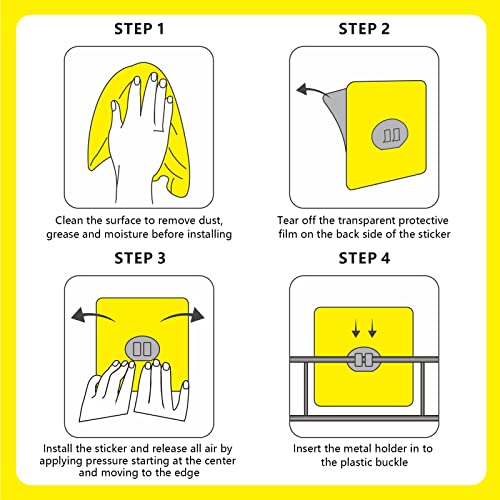 STEP 1

Clean the surface to remove dust, grease and moisture before installing

STEP 2

Tear off the transparent protective film on the back side of the sticker

STEP 3

Install the sticker and release all air by applying pressure starting at the center and moving to the edge

STEP 4

Insert the metal holder in to the plastic buckle