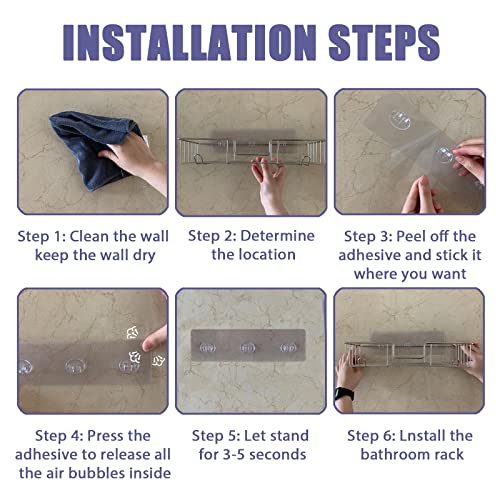 INSTALLATION STEPS

Step 1: Clean the wall keep the wall dry

Step 2: Determine the location

Step 3: Peel off the adhesive and stick it where you want

Step 4: Press the adhesive to release all the air bubbles inside

Step 5: Let stand for 3-5 seconds

Step 6: Lnstall the bathroom rack