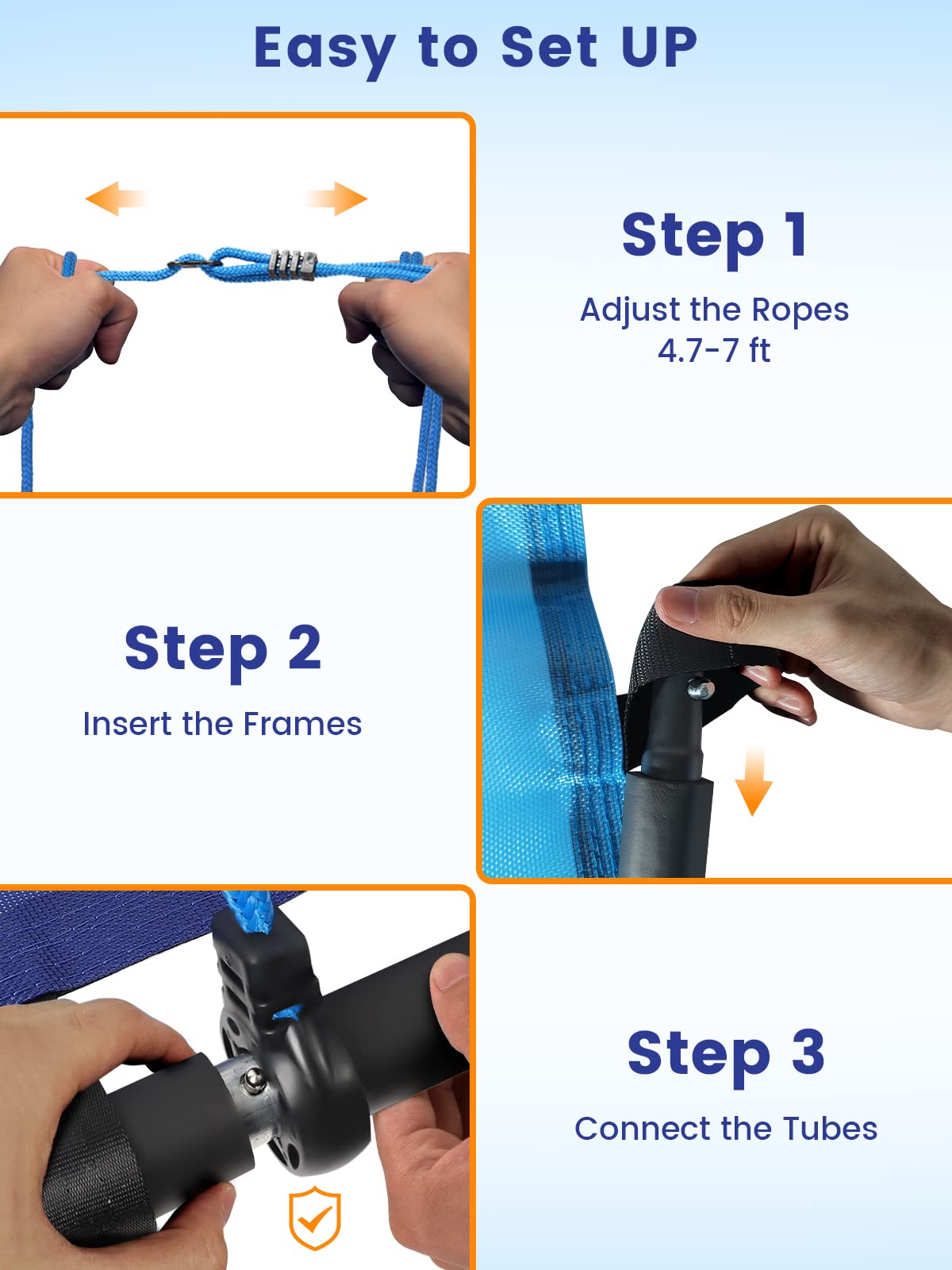 Easy to Set UP

Step 1

Adjust the Ropes 4.7-7 ft

Step 2

Insert the Frames

Step 3

Connect the Tubes