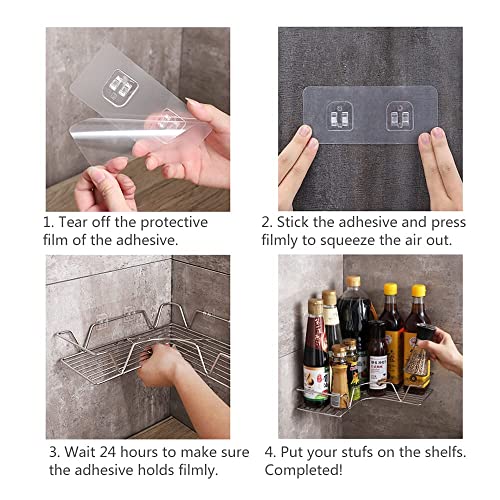 1. Tear off the protective film of the adhesive.

2. Stick the adhesive and press filmly to squeeze the air out.

3. Wait 24 hours to make sure the adhesive holds filmly.

4. Put your stufs on the shelfs. Completed!