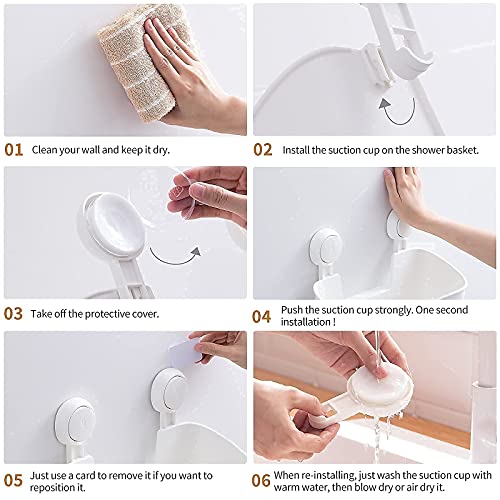 01 Clean your wall and keep it dry.

02 Install the suction cup on the shower basket.

03 Take off the protective cover.

04 Push the suction cup strongly. One second installation !

05 Just use a card to remove it if you want to reposition it.

06 When re-installing, just wash the suction cup with warm water, then blow dry or air dry it.