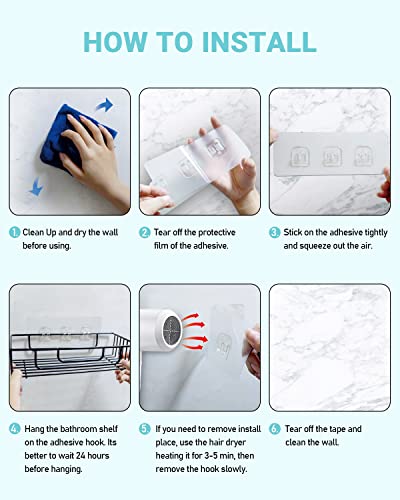 HOW TO INSTALL

1. Clean Up and dry the wall before using.

2. Tear off the protective film of the adhesive.

3. Stick on the adhesive tightly and squeeze out the air.

4. Hang the bathroom shelf on the adhesive hook. Its better to wait 24 hours before hanging.

5. If you need to remove install place, use the hair dryer heating it for 3-5 min, then remove the hook slowly.

6. Tear off the tape and clean the wall.