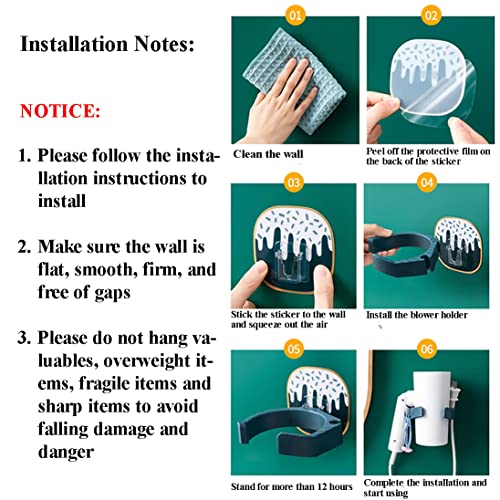 Installation Notes:

NOTICE:

1. Please follow the installation instructions to install

2. Make sure the wall is flat, smooth, firm, and free of gaps

3. Please do not hang valuables, overweight items, fragile items and sharp items to avoid falling damage and danger

01

Clean the wall

02

Peel off the protective film on the back of the sticker

03

Stick the sticker to the wall and squeeze out the air

04

Install the blower holder

05

Stand for more than 12 hours

06

Complete the installation and start using