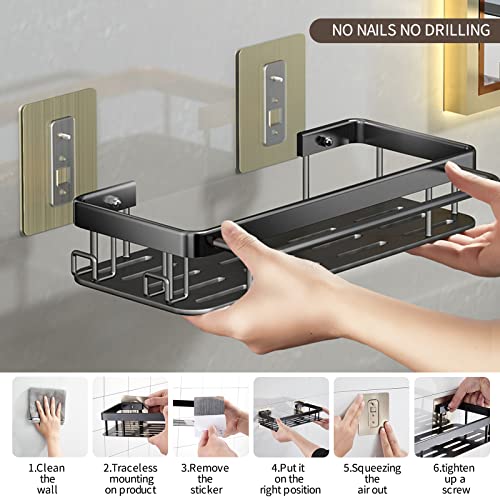 NO NAILS NO DRILLING

1.Clean the wall

2.Traceless mounting on product

3.Remove the sticker

4.Put it on the right position

5.Squeezing the air out

6.tighten up a screw