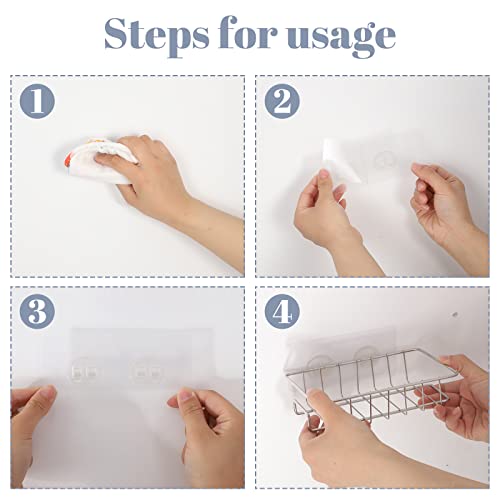 Steps for usage

1

2

3

4