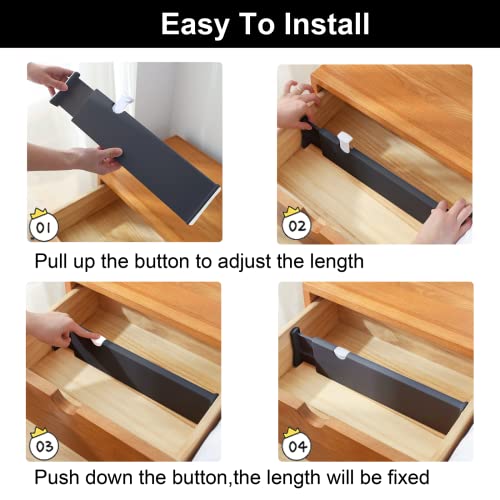 Easy To Install

01

02

Pull up the button to adjust the length

03

04

Push down the button,the length will be fixed