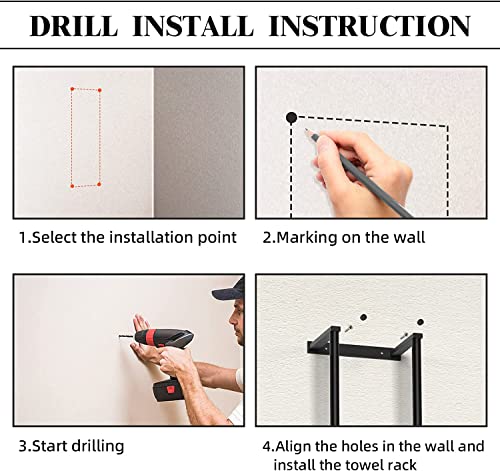 DRILL INSTALL INSTRUCTION

1.Select the installation point

2.Marking on the wall

3.Start drilling

4.Align the holes in the wall and install the towel rack