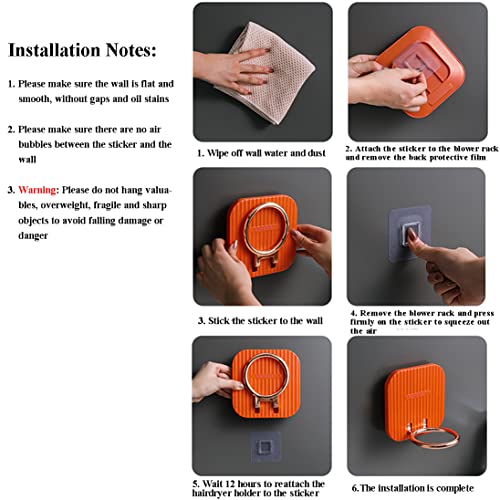 Installation Notes:

1. Please make sure the wall is flat and smooth, without gaps and oil stains

2. Please make sure there are no air bubbles between the sticker and the wall

3. Warning: Please do not hang valuables, overweight, fragile and sharp objects to avoid falling damage or danger

1. Wipe off wall water and dust

2. Attach the sticker to the blower rack and remove the back protective film

3. Stick the sticker to the wall

4. Remove the blower rack and press firmly on the sticker to squeeze out the air

5. Wait 12 hours to reattach the hairdryer holder to the sticker

6.The installation is complete