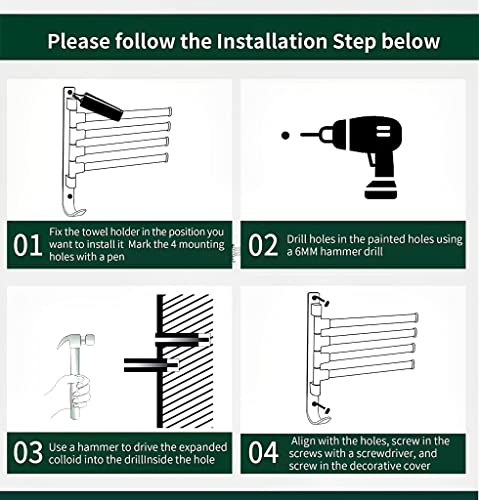 Please follow the Installation Step below

01 Fix the towel holder in the position you want to install it Mark the 4 mounting holes with a pen

02 Drill holes in the painted holes using a 6MM hammer drill

03 Use a hammer to drive the expanded colloid into the drillInside the hole

04 Align with the holes, screw in the screws with a screwdriver, and screw in the decorative cover