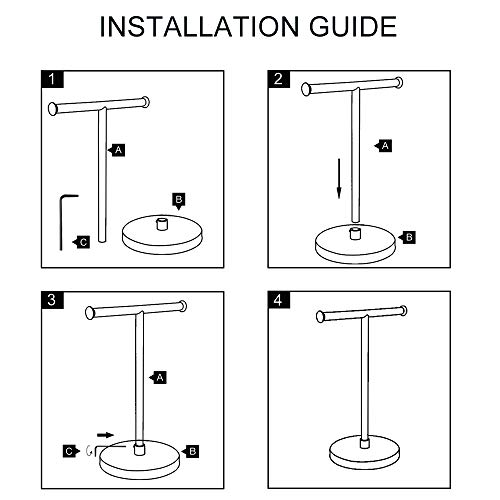 INSTALLATION GUIDE

1

A

B

C

2

A

B

3

A

C

B

4