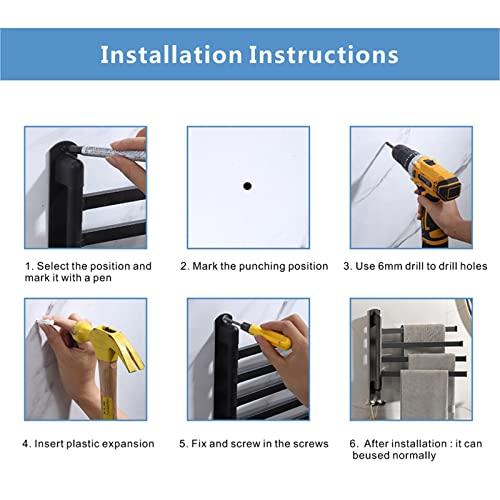 Installation Instructions

1. Select the position and mark it with a pen

2. Mark the punching position

3. Use 6mm drill to drill holes

4. Insert plastic expansion

5. Fix and screw in the screws

6. After installation : it can beused normally