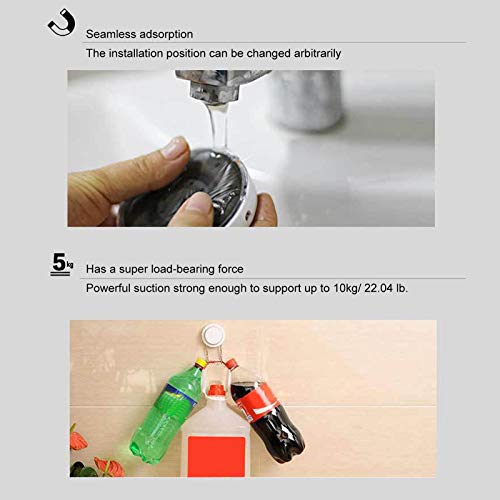 Seamless adsorption

The installation position can be changed arbitrarily

5kg

Has a super load-bearing force

Powerful suction strong enough to support up to 10kg/ 22.04 lb.