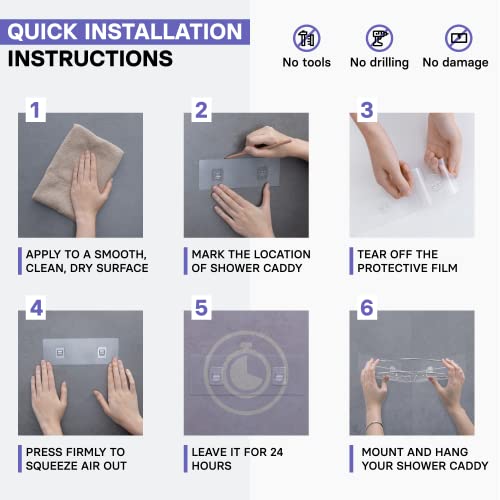 QUICK INSTALLATION
INSTRUCTIONS

No tools
No drilling
No damage

1
APPLY TO A SMOOTH, CLEAN, DRY SURFACE

2
MARK THE LOCATION OF SHOWER CADDY

3
TEAR OFF THE PROTECTIVE FILM

4
PRESS FIRMLY TO SQUEEZE AIR OUT

5
LEAVE IT FOR 24 HOURS

6
MOUNT AND HANG YOUR SHOWER CADDY