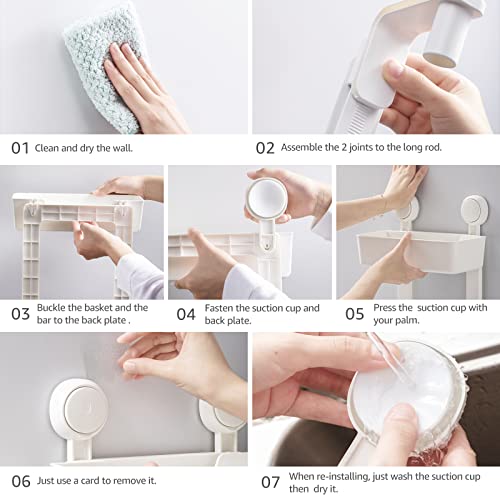 01 Clean and dry the wall.

02 Assemble the 2 joints to the long rod.

03 Buckle the basket and the bar to the back plate .

04 Fasten the suction cup and back plate.

05 Press the suction cup with your palm.

06 Just use a card to remove it.

07 When re-installing, just wash the suction cup then dry it.