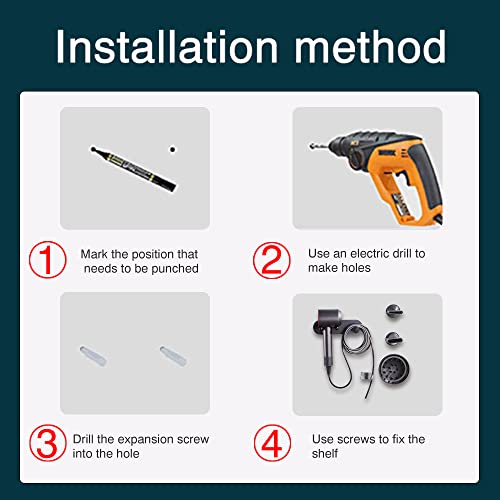 Installation method

①
Mark the position that needs to be punched

②
Use an electric drill to make holes

③
Drill the expansion screw into the hole

④
Use screws to fix the shelf