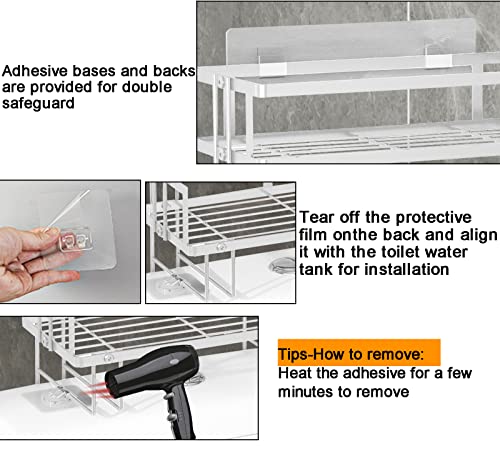 Adhesive bases and backs are provided for double safeguard

Tear off the protective film onthe back and align it with the toilet water tank for installation

Tips-How to remove:
Heat the adhesive for a few minutes to remove