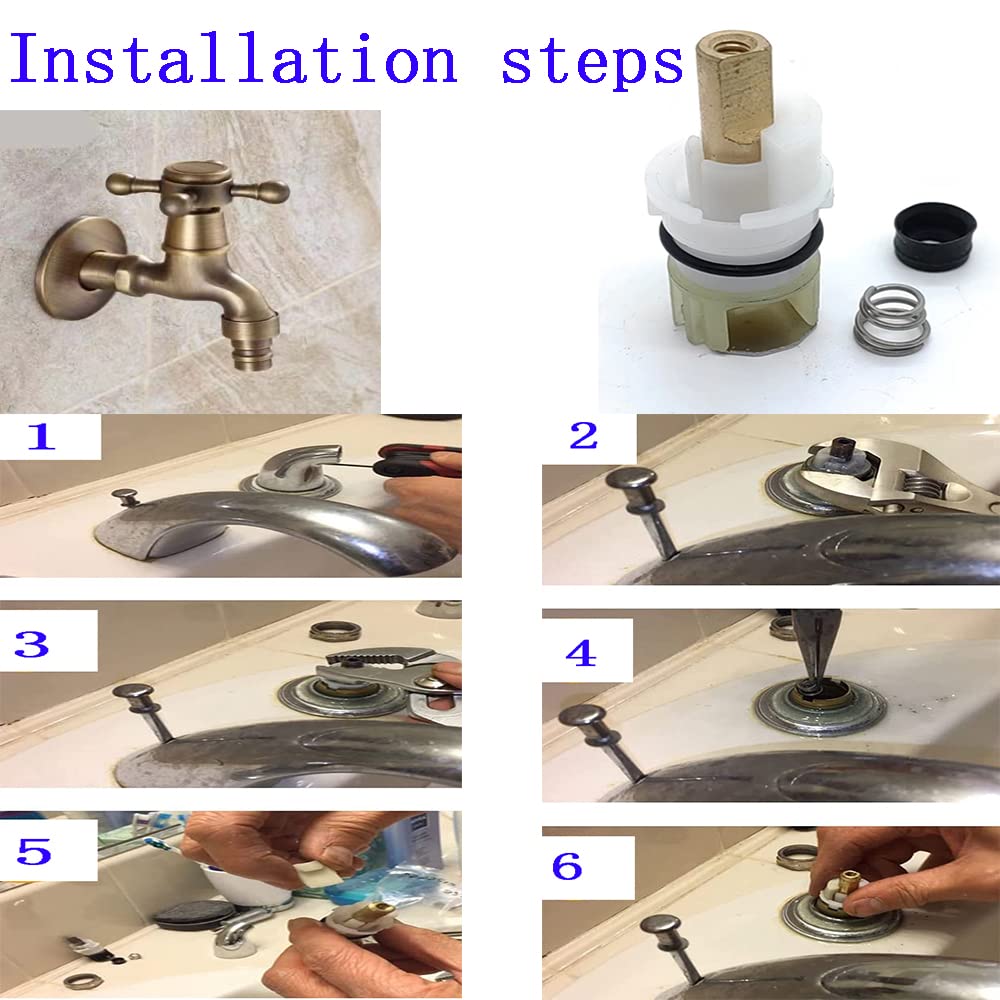 Installation steps

1

2

3

4

5

6