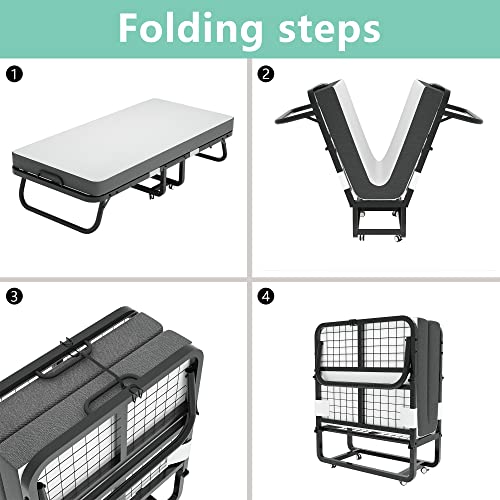 Folding steps

1

2

3

4