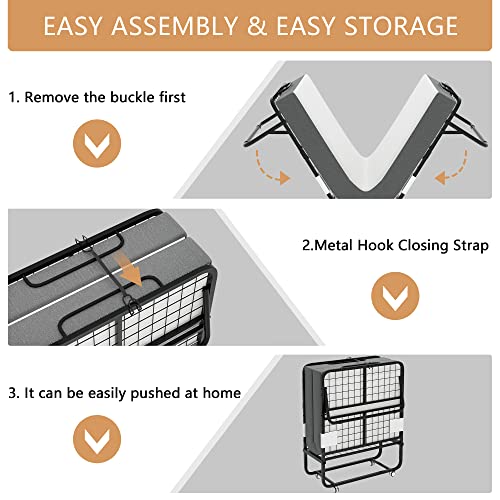 EASY ASSEMBLY & EASY STORAGE

1. Remove the buckle first

2.Metal Hook Closing Strap

3. It can be easily pushed at home