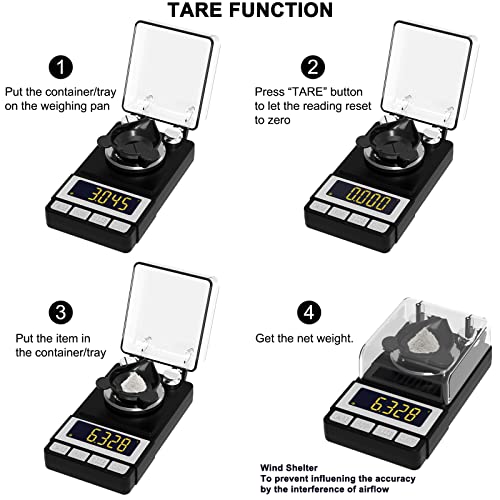 TARE FUNCTION

1
Put the container/tray on the weighing pan

3.045

2
Press "TARE" button to let the reading reset to zero

0.000

3
Put the item in the container/tray

6.328

4
Get the net weight.

6.328

Wind Shelter
To prevent influening the accuracy by the interference of airflow