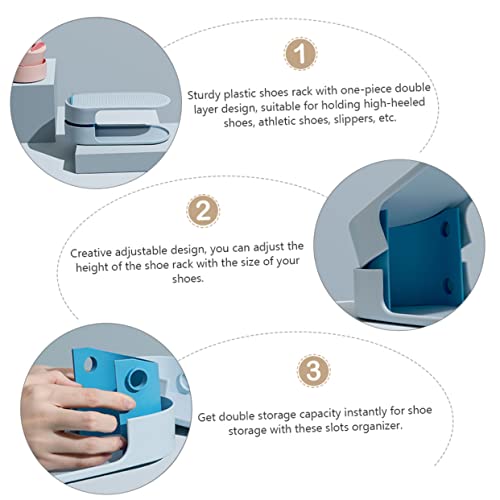 1

Sturdy plastic shoes rack with one-piece double layer design, suitable for holding high-heeled shoes, athletic shoes, slippers, etc.

2

Creative adjustable design, you can adjust the height of the shoe rack with the size of your shoes.

3

Get double storage capacity instantly for shoe storage with these slots organizer.