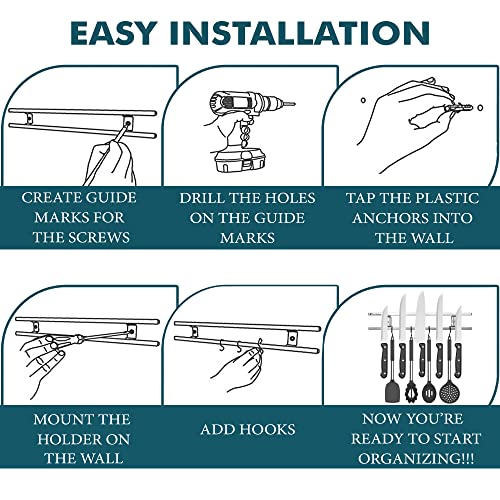 EASY INSTALLATION

CREATE GUIDE MARKS FOR THE SCREWS

DRILL THE HOLES ON THE GUIDE MARKS

TAP THE PLASTIC ANCHORS INTO THE WALL

MOUNT THE HOLDER ON THE WALL

ADD HOOKS

NOW YOU'RE READY TO START ORGANIZING!!!