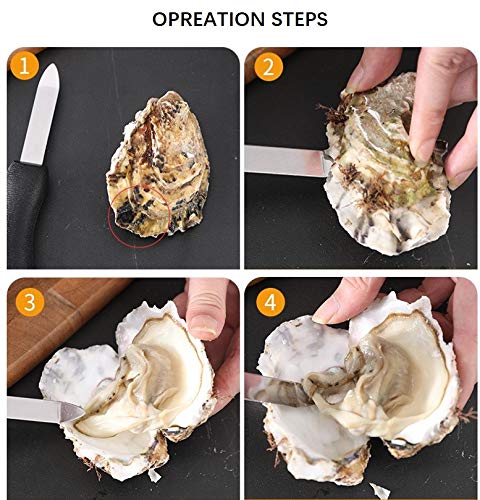 OPREATION STEPS

1

2

3

4